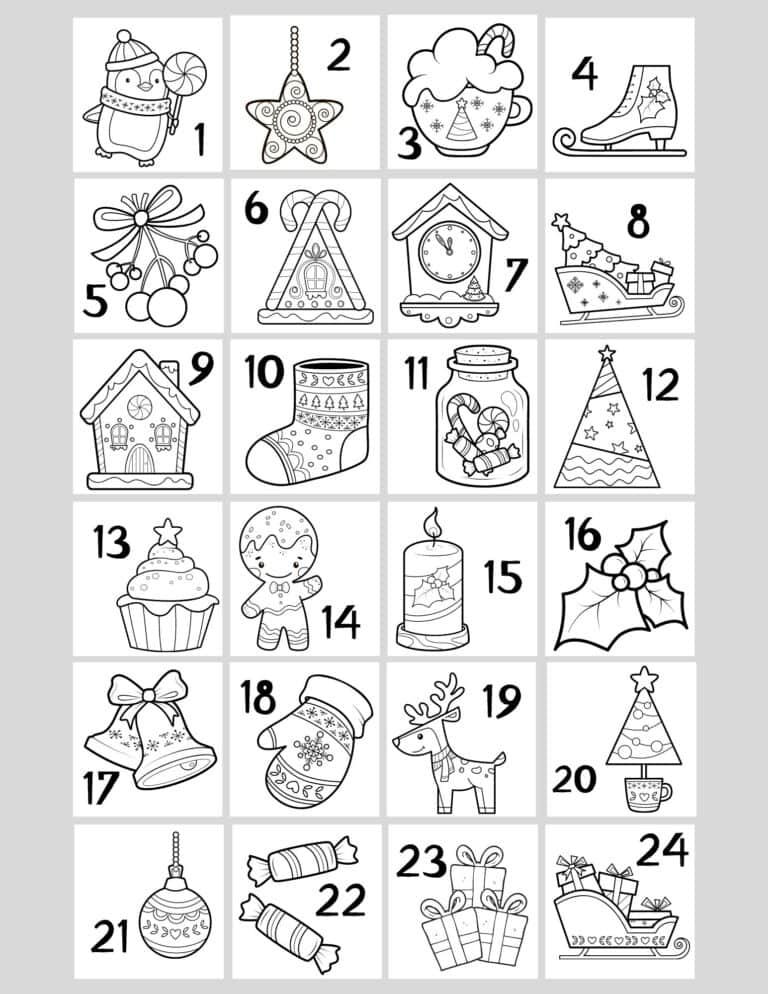 1 2 3 4
5 6 7 8
9 10 11 12
13 14 15 16
17 18 19 20
21 22 23 24